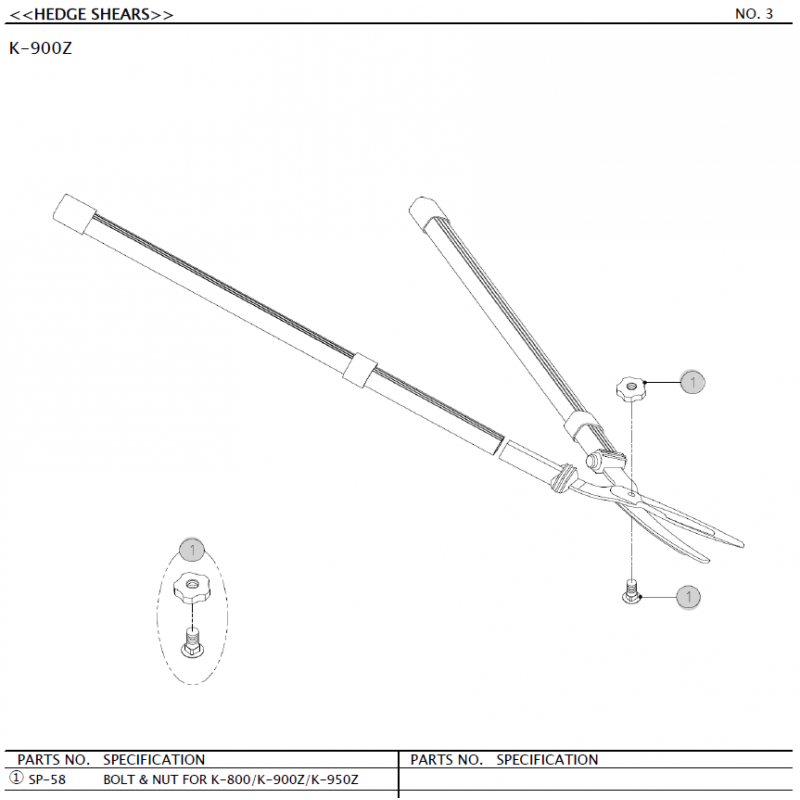 <<HEDGE SHEARS>>
NO. 3

K-900Z

1

1

1

| PARTS NO. | SPECIFICATION | PARTS NO. | SPECIFICATION |
|---|---|---|---|
| ① SP-58 | BOLT & NUT FOR K-800/K-900Z/K-950Z | | |