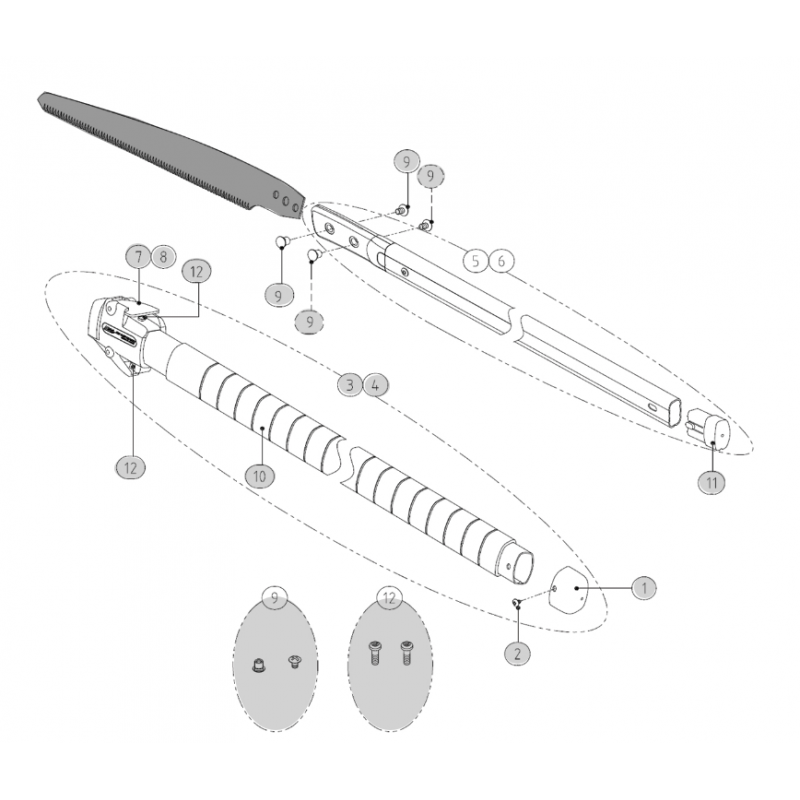 9
9
9
9
5 6
7 8
12
3 4
12
10
11
1
2
9
12