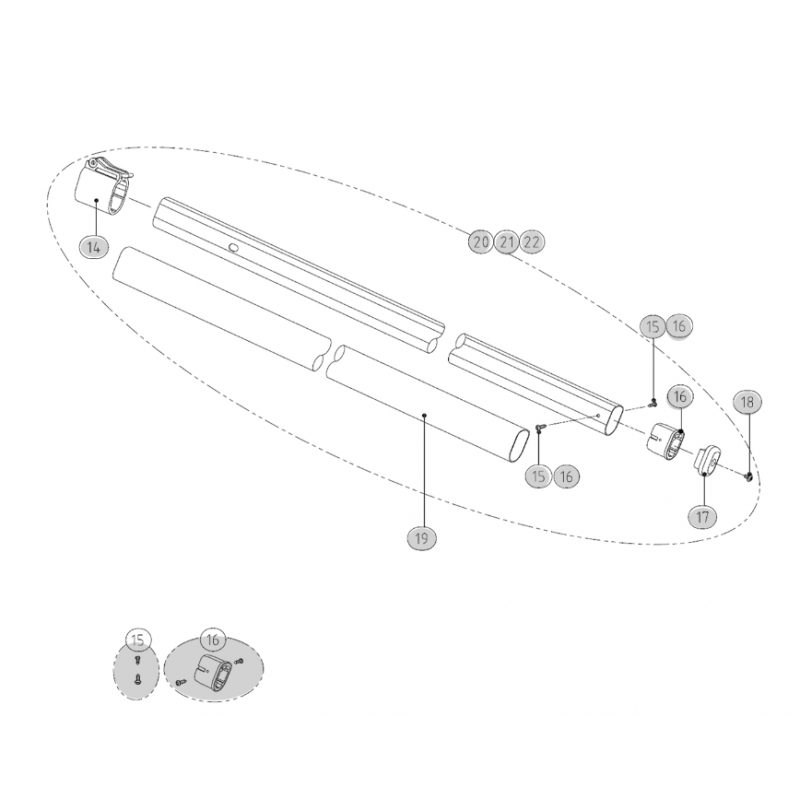 14
20 21 22
15 16
16
18
15 16
17
19
15
16